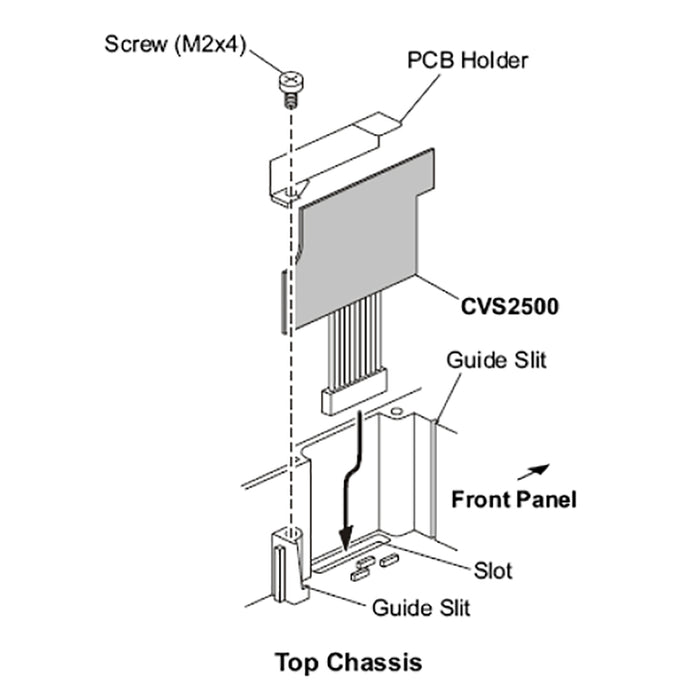 Screw (M2x4)
PCB Holder
CVS2500
Guide Slit
Front Panel
Slot
Guide Slit
Top Chassis